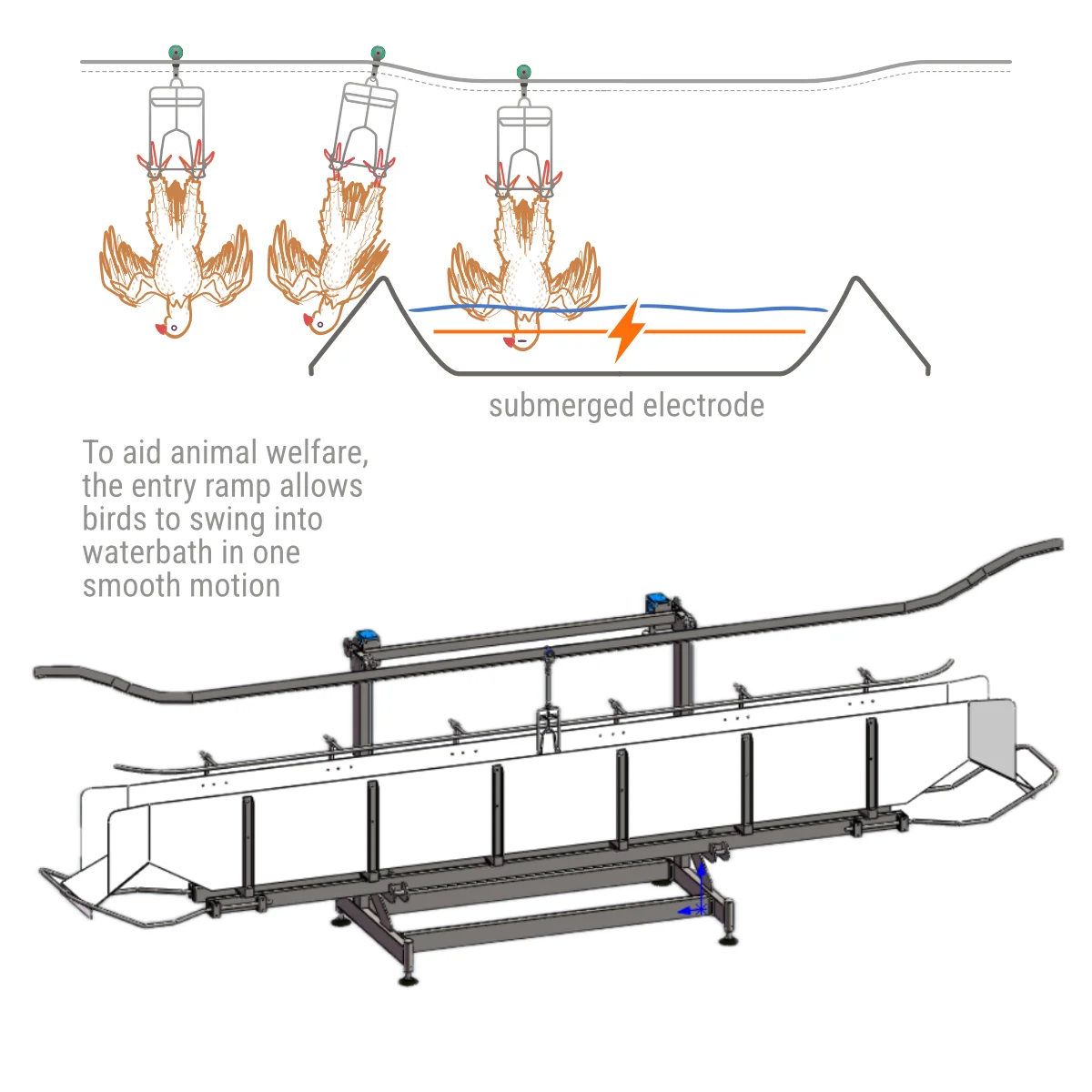 submerged electrode

To aid animal welfare, the entry ramp allows birds to swing into waterbath in one smooth motion