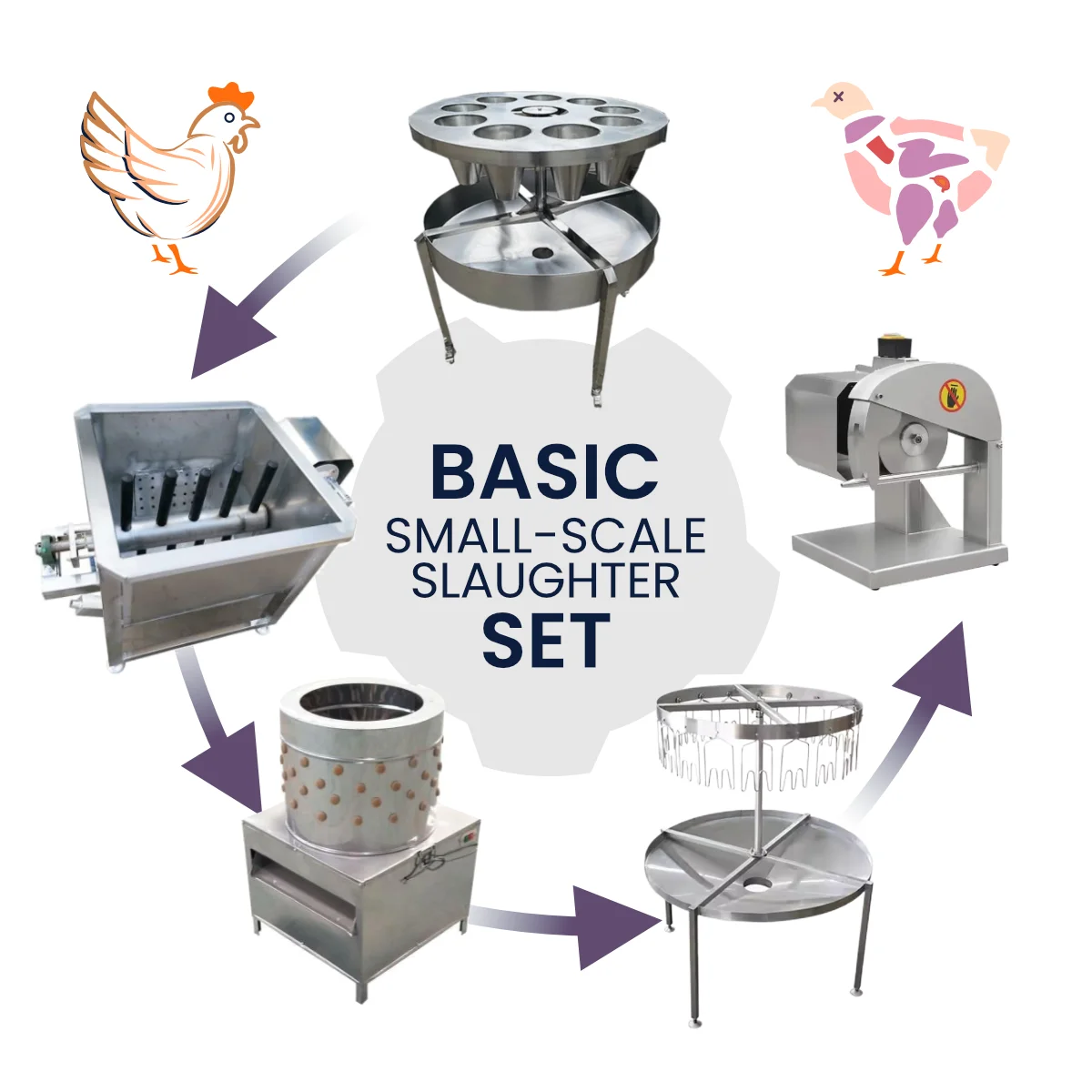 BASIC
SMALL-SCALE
SLAUGHTER
SET