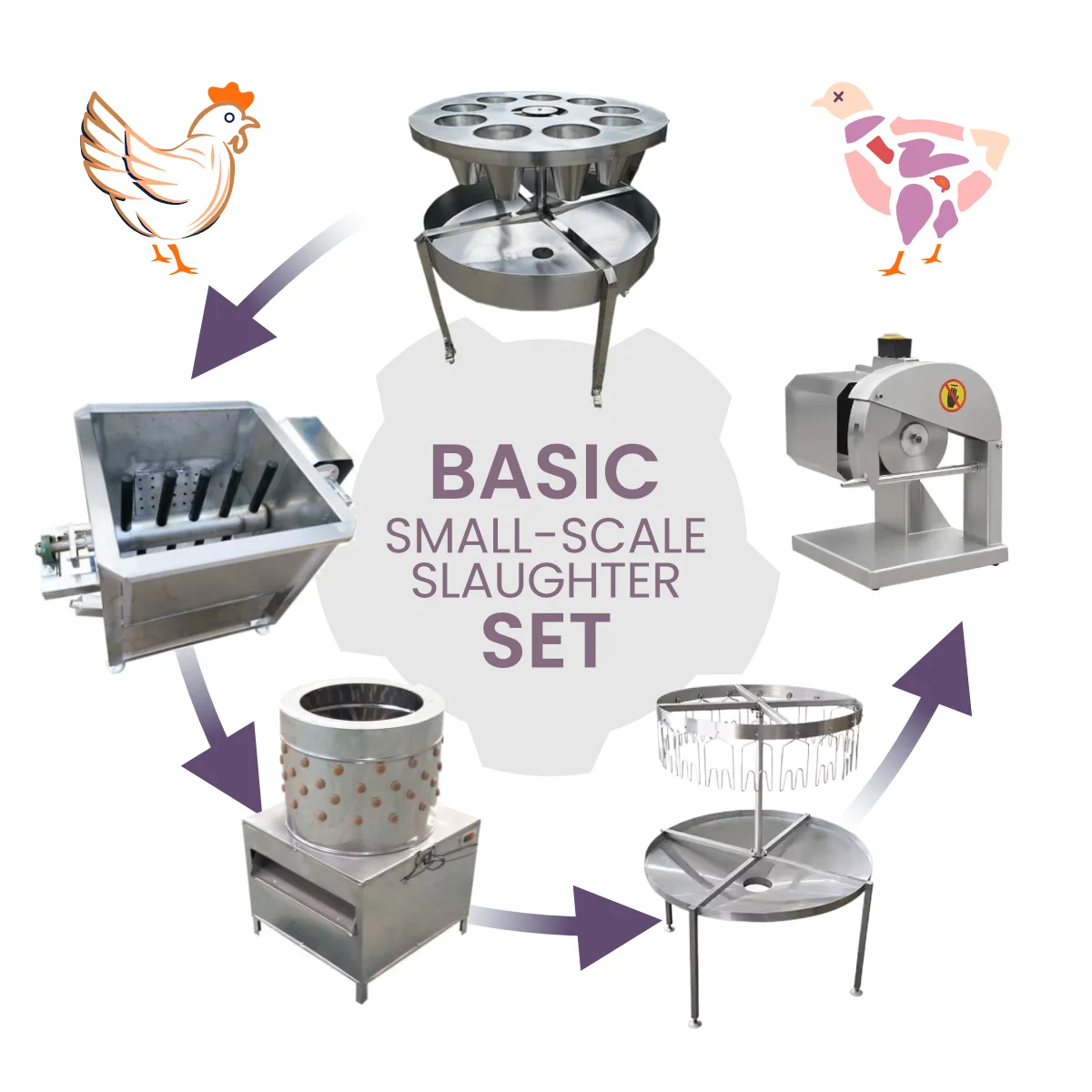 BASIC
SMALL-SCALE
SLAUGHTER
SET