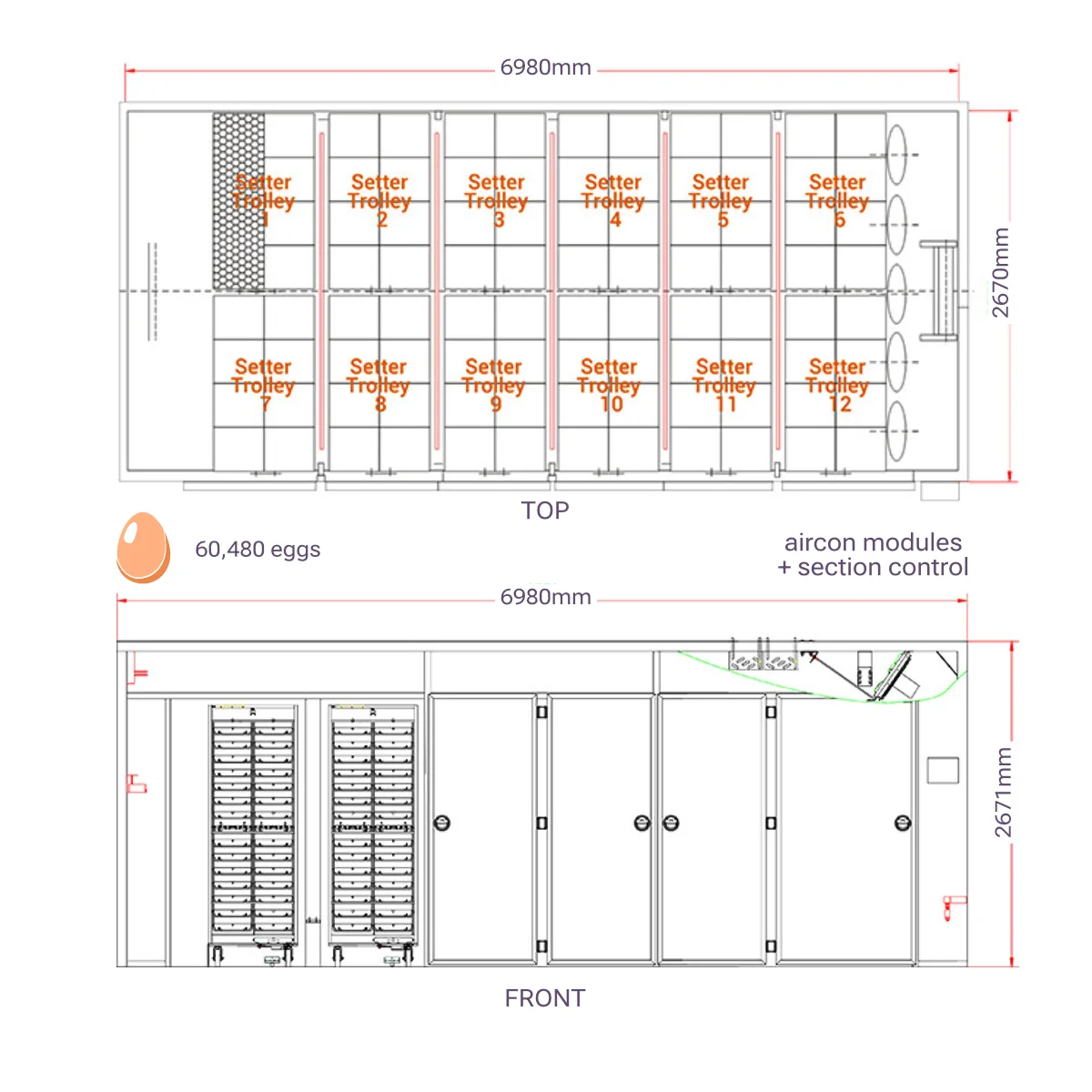 6980mm

Setter Trolley 1

Setter Trolley 2

Setter Trolley 3

Setter Trolley 4

Setter Trolley 5

Setter Trolley 6

Setter Trolley 7

Setter Trolley 8

Setter Trolley 9

Setter Trolley 10

Setter Trolley 11

Setter Trolley 12

2670mm

TOP

60,480 eggs

aircon modules + section control

6980mm

2671mm

FRONT