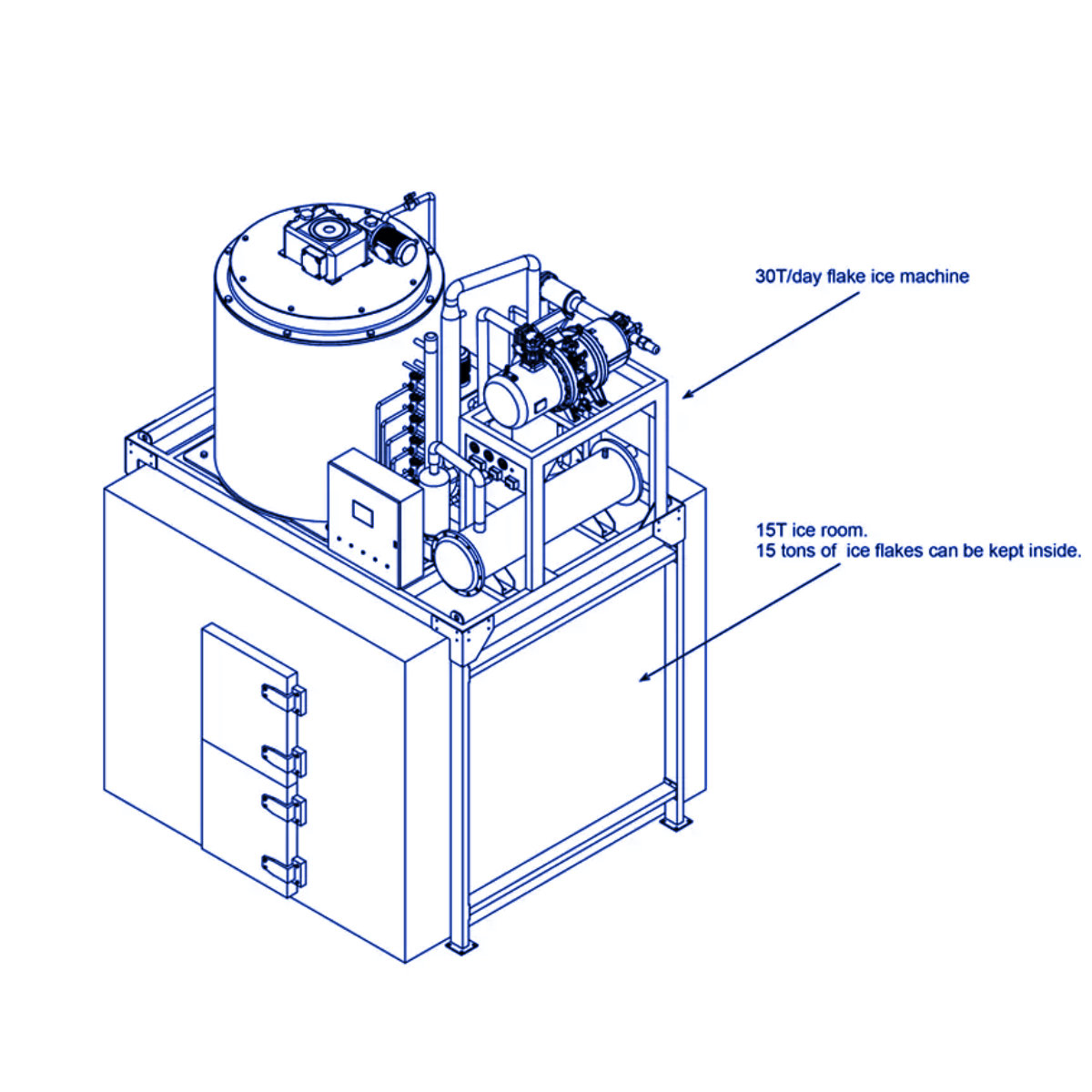 30T/day flake ice machine

15T ice room.
15 tons of ice flakes can be kept inside.